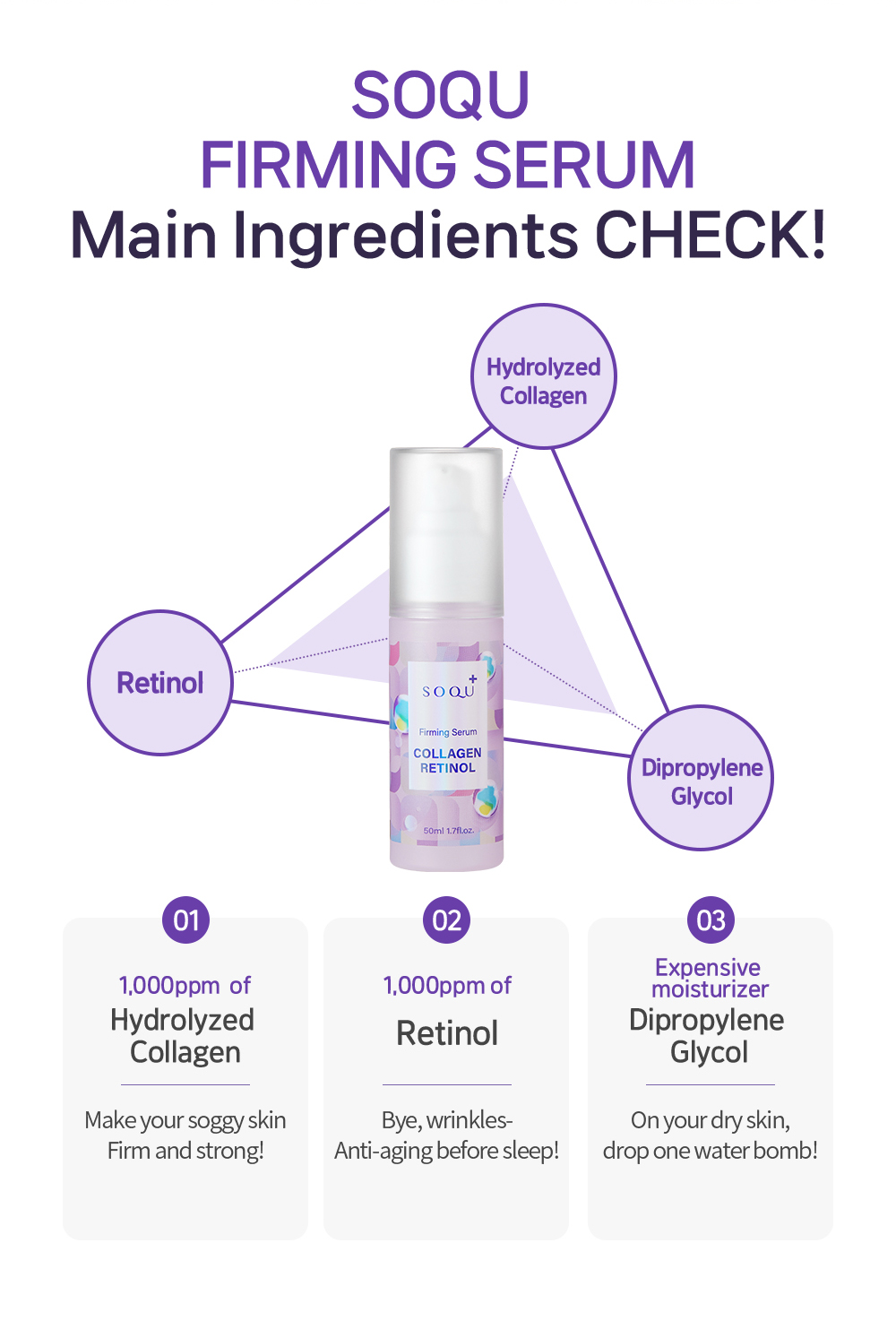 SOQU
FIRMING SERUM
Main Ingredients CHECK!

Hydrolyzed Collagen

Retinol

Dipropylene Glycol

SOQU+
Firming Serum
COLLAGEN RETINOL
50ml 1.7fl.oz.

01
1,000ppm of
Hydrolyzed Collagen
Make your soggy skin
Firm and strong!

02
1,000ppm of
Retinol
Bye, wrinkles-
Anti-aging before sleep!

03
Expensive moisturizer
Dipropylene Glycol
On your dry skin,
drop one water bomb!