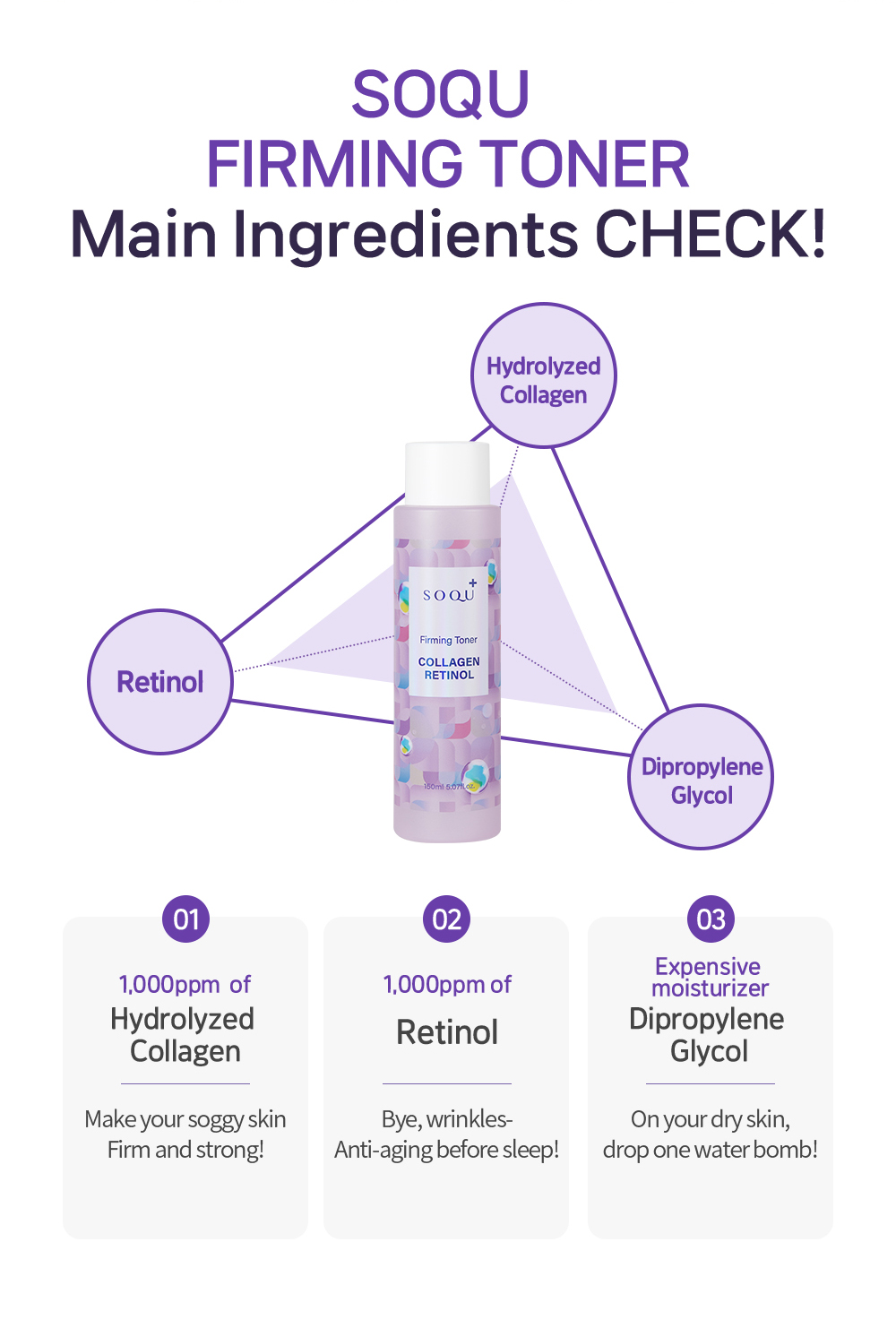 SOQU
FIRMING TONER
Main Ingredients CHECK!

Hydrolyzed Collagen

Retinol

Dipropylene Glycol

SOQU+
Firming Toner
COLLAGEN
RETINOL
150ml 5.07fl.oz.

01
1,000ppm of
Hydrolyzed Collagen

Make your soggy skin
Firm and strong!

02
1,000ppm of
Retinol

Bye, wrinkles-
Anti-aging before sleep!

03
Expensive moisturizer
Dipropylene Glycol

On your dry skin,
drop one water bomb!